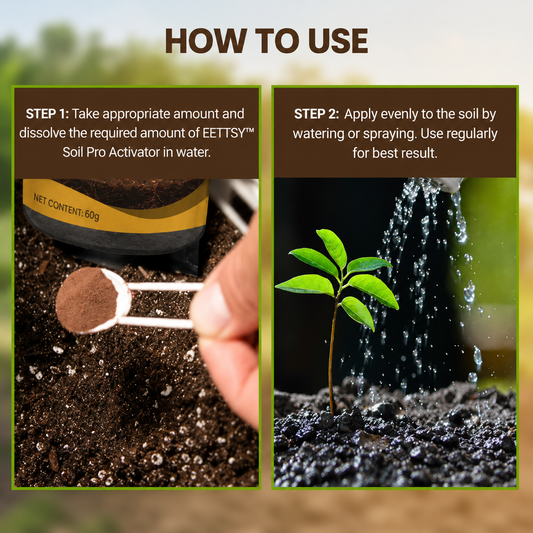 HOW TO USE

STEP 1: Take appropriate amount and dissolve the required amount of EETTSY™ Soil Pro Activator in water.

NET CONTENT: 60g

STEP 2: Apply evenly to the soil by watering or spraying. Use regularly for best result.